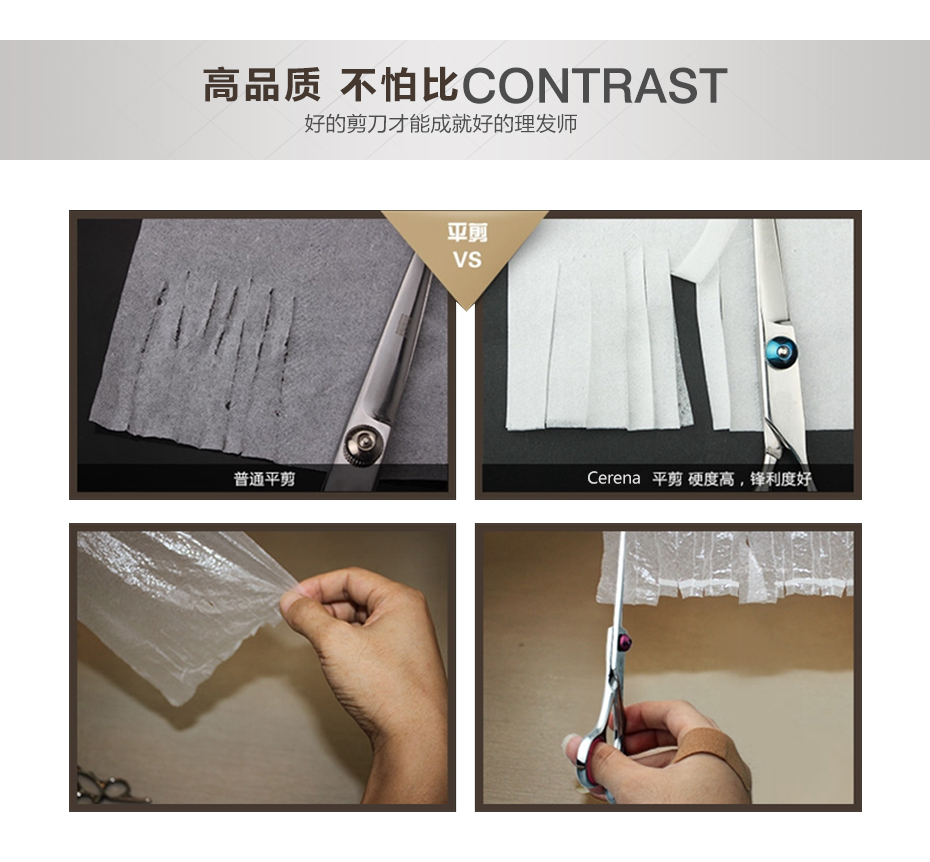 高品质 不怕比CONTRAST
好的剪刀才能成就好的理发师

平剪
VS

普通平剪

Cerena 平剪 硬度高，锋利度好