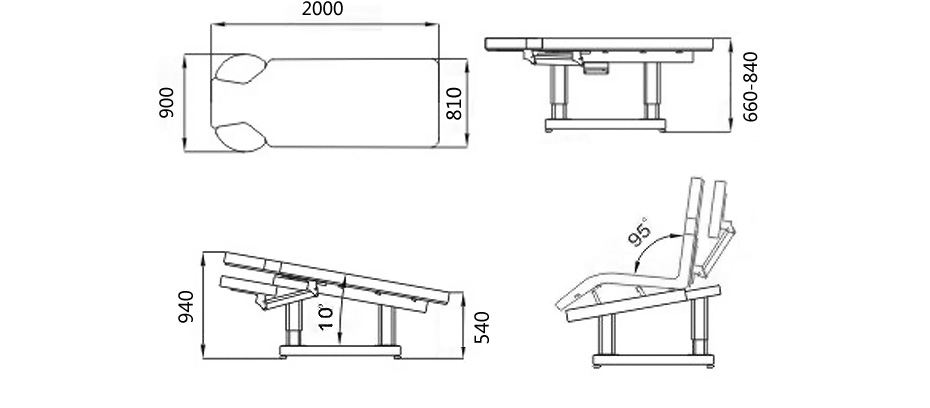 2000
900
810
660-840
940
10°
540
95°