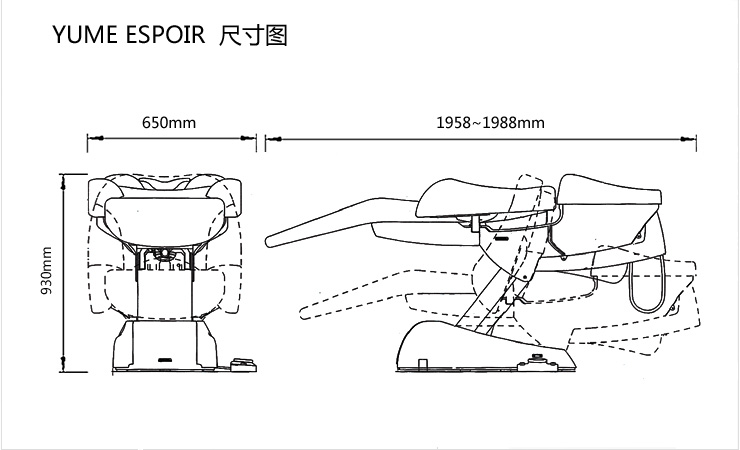 YUME ESPOIR 尺寸图

650mm

1958~1988mm

930mm