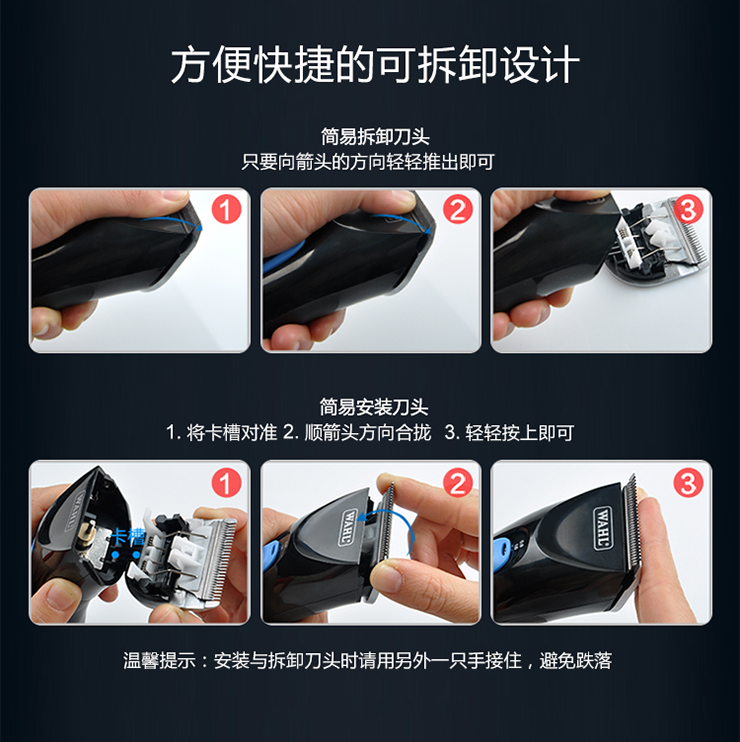 方便快捷的可拆卸设计

简易拆卸刀头
只要向箭头的方向轻轻推出即可

1

2

3

简易安装刀头
1. 将卡槽对准 2. 顺箭头方向合拢 3. 轻轻按上即可

1
WAHL
卡槽

2
WAHL

3
WAHL

温馨提示：安装与拆卸刀头时请用另外一只手接住，避免跌落