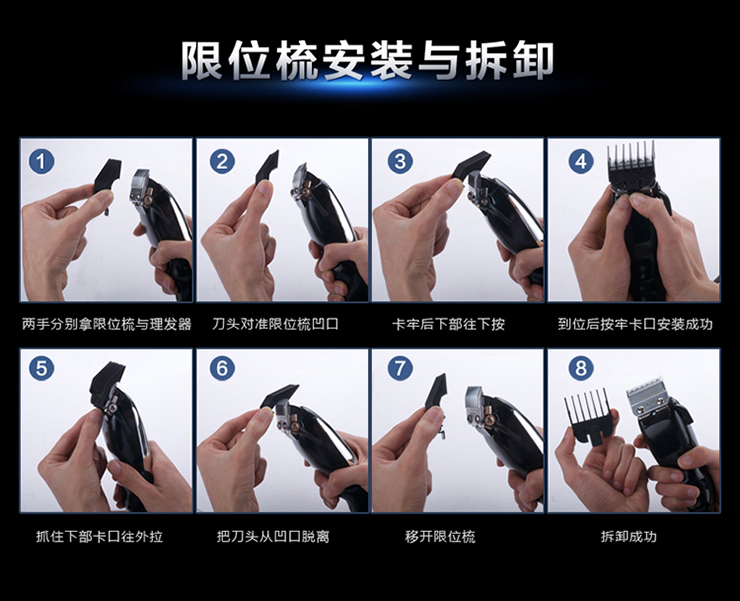 限位梳安装与拆卸

1
两手分别拿限位梳与理发器

2
刀头对准限位梳凹口

3
卡牢后下部往下按

4
到位后按牢卡口安装成功

5
抓住下部卡口往外拉

6
把刀头从凹口脱离

7
移开限位梳

8
拆卸成功